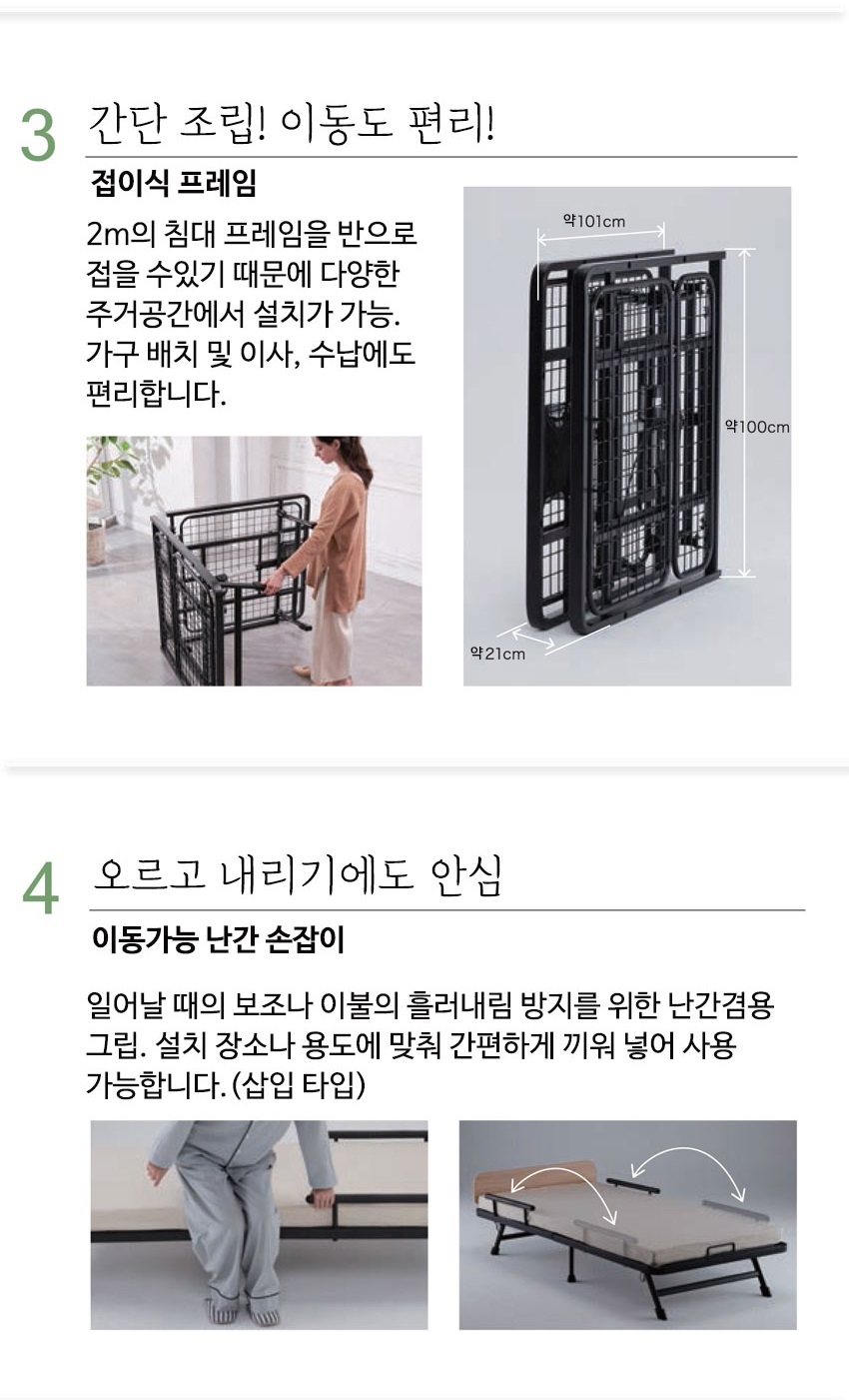 3 간단 조립! 이동도 편리!

접이식 프레임

2m의 침대 프레임을 반으로 접을 수있기 때문에 다양한 주거공간에서 설치가 가능. 가구 배치 및 이사, 수납에도 편리합니다.

약101cm

약100cm

약21cm

4 오르고 내리기에도 안심

이동가능 난간 손잡이

일어날 때의 보조나 이불의 흘러내림 방지를 위한 난간겸용 그립. 설치 장소나 용도에 맞춰 간편하게 끼워 넣어 사용 가능합니다. (삽입 타입)