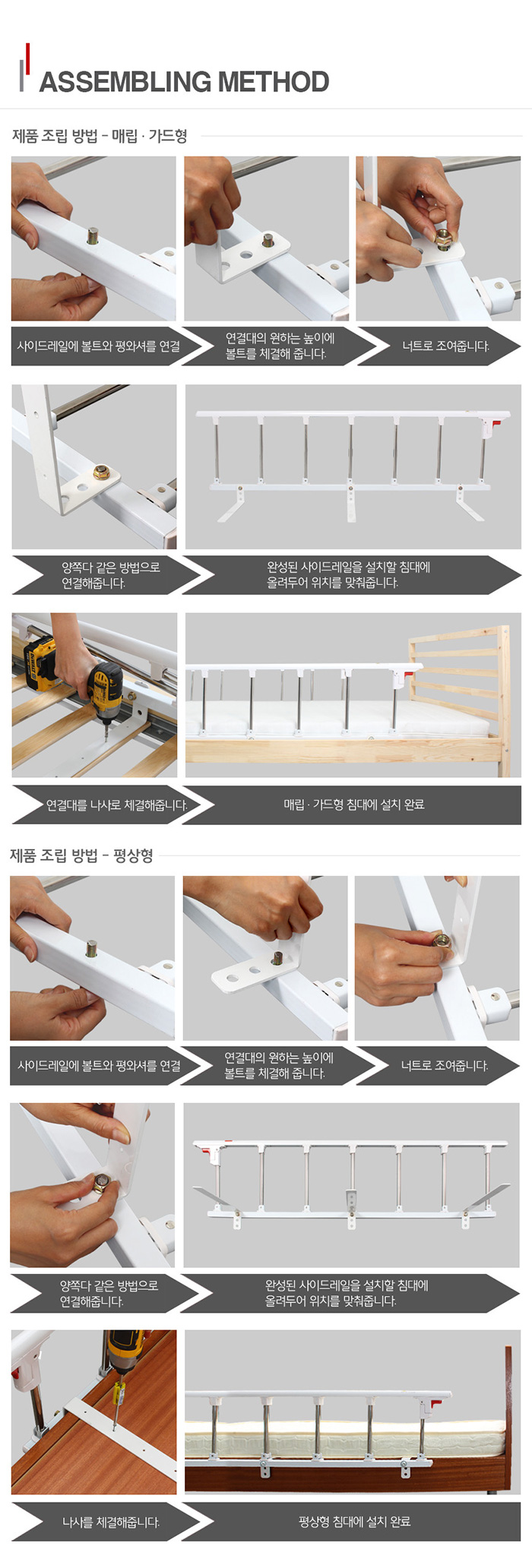 ASSEMBLING METHOD

제품 조립 방법 - 매립 · 가드형

사이드레일에 볼트와 평와셔를 연결

연결대의 원하는 높이에 볼트를 체결해 줍니다.

너트로 조여줍니다.

양쪽다 같은 방법으로 연결해줍니다.

완성된 사이드레일을 설치할 침대에 올려두어 위치를 맞춰줍니다.

연결대를 나사로 체결해줍니다.

매립 · 가드형 침대에 설치 완료

제품 조립 방법 - 평상형

사이드레일에 볼트와 평와셔를 연결

연결대의 원하는 높이에 볼트를 체결해 줍니다.

너트로 조여줍니다.

양쪽다 같은 방법으로 연결해줍니다.

완성된 사이드레일을 설치할 침대에 올려두어 위치를 맞춰줍니다.

나사를 체결해줍니다.

평상형 침대에 설치 완료