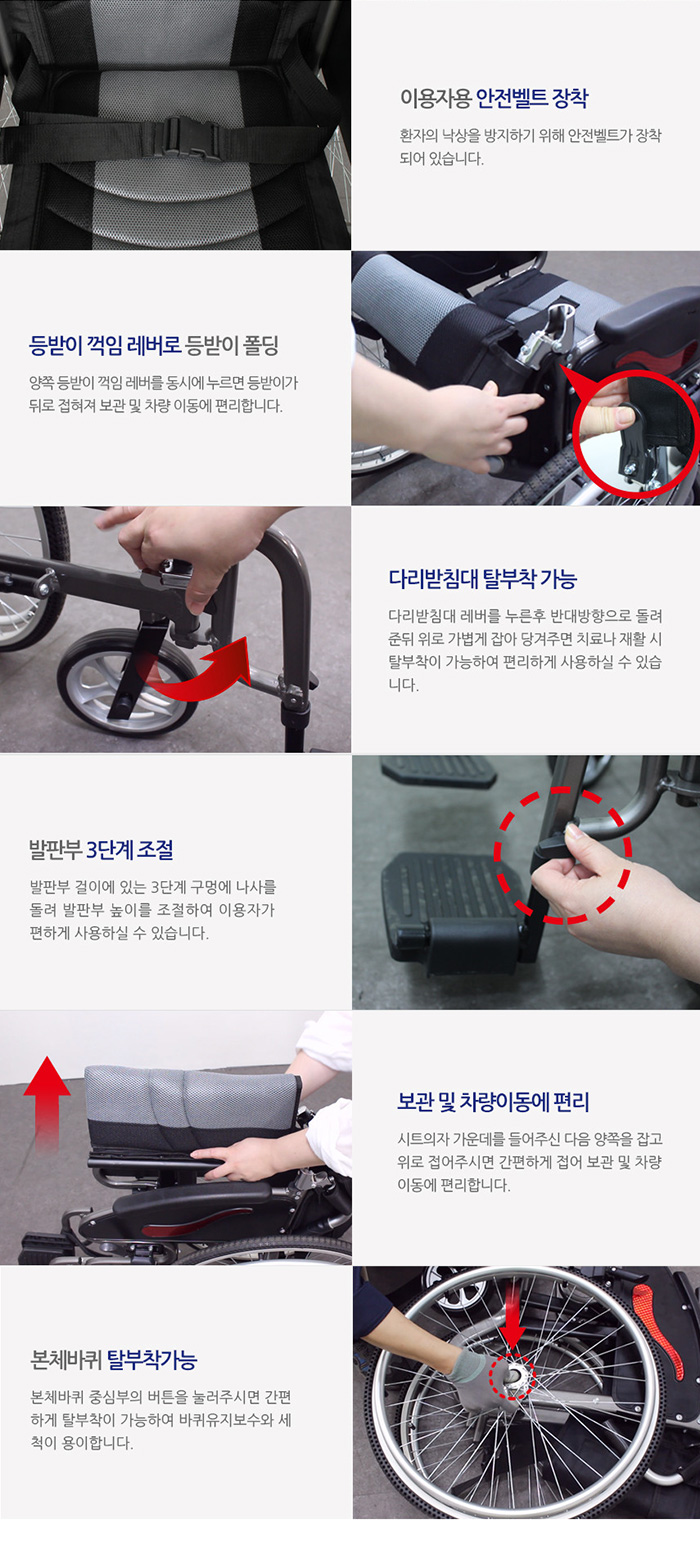 이용자용 안전벨트 장착

환자의 낙상을 방지하기 위해 안전벨트가 장착되어 있습니다.

등받이 꺽임 레버로 등받이 폴딩

양쪽 등받이 꺽임 레버를 동시에 누르면 등받이가 뒤로 접혀져 보관 및 차량 이동에 편리합니다.

다리받침대 탈부착 가능

다리받침대 레버를 누른후 반대방향으로 돌려준뒤 위로 가볍게 잡아 당겨주면 치료나 재활 시 탈부착이 가능하여 편리하게 사용하실 수 있습니다.

발판부 3단계 조절

발판부 걸이에 있는 3단계 구멍에 나사를 돌려 발판부 높이를 조절하여 이용자가 편하게 사용하실 수 있습니다.

보관 및 차량이동에 편리

시트의자 가운데를 들어주신 다음 양쪽을 잡고 위로 접어주시면 간편하게 접어 보관 및 차량 이동에 편리합니다.

본체바퀴 탈부착가능

본체바퀴 중심부의 버튼을 눌러주시면 간편하게 탈부착이 가능하여 바퀴유지보수와 세척이 용이합니다.